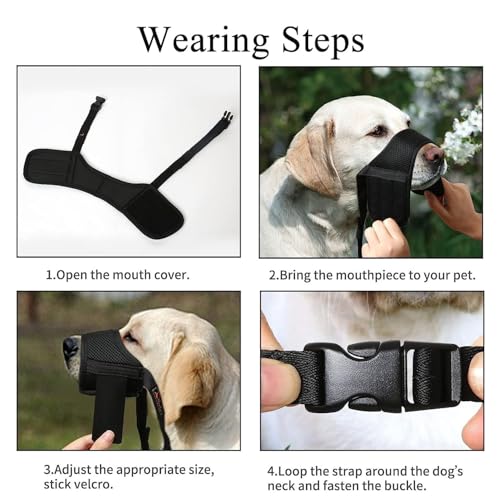 Wearing Steps

1.Open the mouth cover.

2.Bring the mouthpiece to your pet.

3.Adjust the appropriate size, stick velcro.

4.Loop the strap around the dog's neck and fasten the buckle.