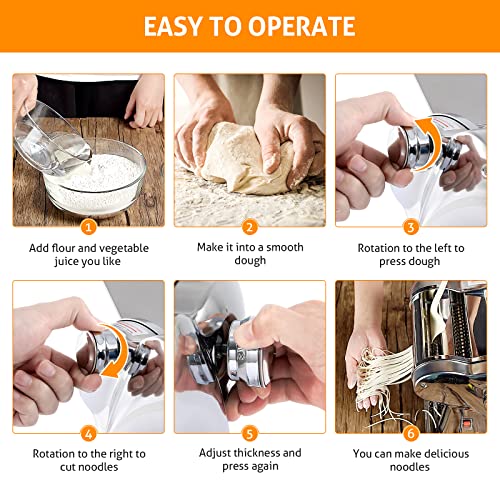 EASY TO OPERATE

1

Add flour and vegetable juice you like

2

Make it into a smooth dough

3

Rotation to the left to press dough

4

Rotation to the right to cut noodles

5

Adjust thickness and press again

6

You can make delicious noodles