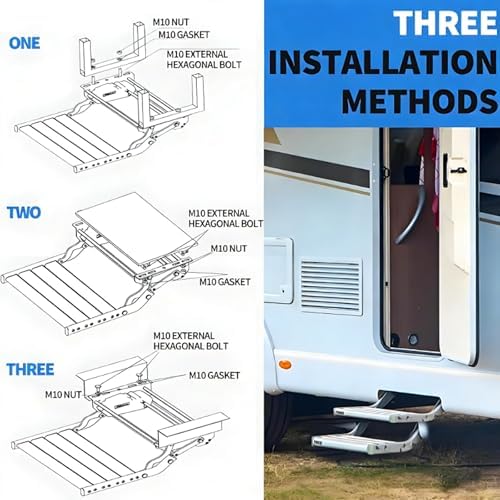 THREE INSTALLATION METHODS

ONE

M10 NUT
M10 GASKET
M10 EXTERNAL HEXAGONAL BOLT

TWO

M10 EXTERNAL HEXAGONAL BOLT
M10 NUT
M10 GASKET

THREE

M10 EXTERNAL HEXAGONAL BOLT
M10 GASKET
M10 NUT