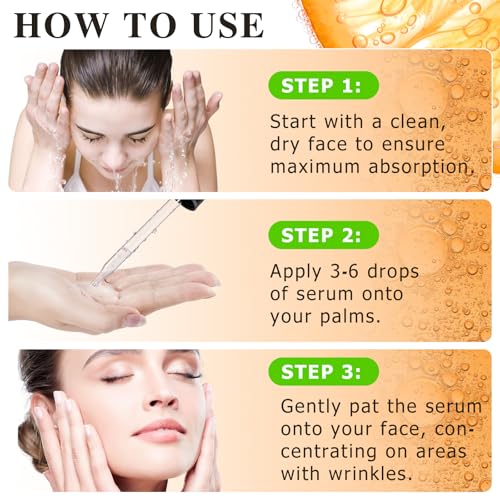 HOW TO USE

STEP 1:

Start with a clean, dry face to ensure maximum absorption.

STEP 2:

Apply 3-6 drops of serum onto your palms.

STEP 3:

Gently pat the serum onto your face, concentrating on areas with wrinkles.