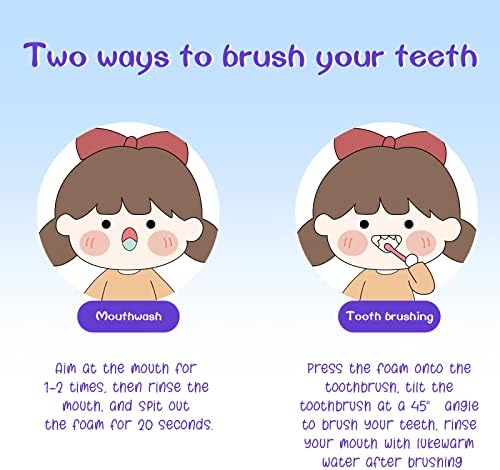 Two ways to brush your teeth

Mouthwash

Aim at the mouth for 1-2 times, then rinse the mouth, and spit out the foam for 20 seconds.

Tooth brushing

Press the foam onto the toothbrush, tilt the toothbrush at a 45° angle to brush your teeth, rinse your mouth with lukewarm water after brushing