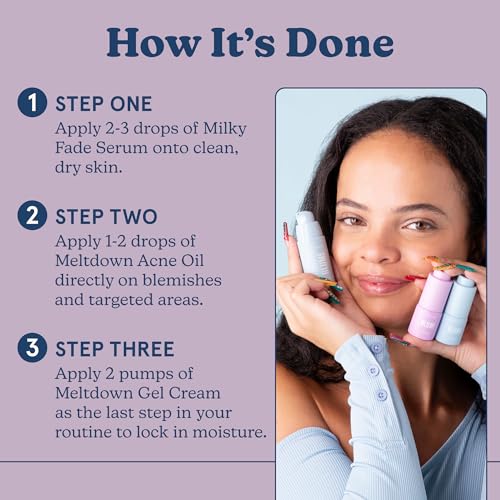 How It's Done

1 STEP ONE
Apply 2-3 drops of Milky Fade Serum onto clean, dry skin.

2 STEP TWO
Apply 1-2 drops of Meltdown Acne Oil directly on blemishes and targeted areas.

3 STEP THREE
Apply 2 pumps of Meltdown Gel Cream as the last step in your routine to lock in moisture.