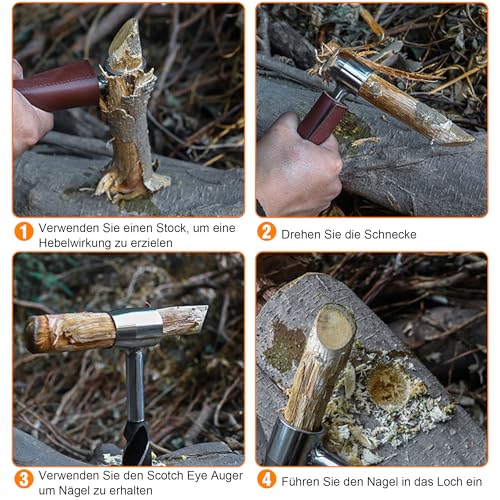 1 Verwenden Sie einen Stock, um eine Hebelwirkung zu erzielen

2 Drehen Sie die Schnecke

3 Verwenden Sie den Scotch Eye Auger um Nägel zu erhalten

4 Führen Sie den Nagel in das Loch ein