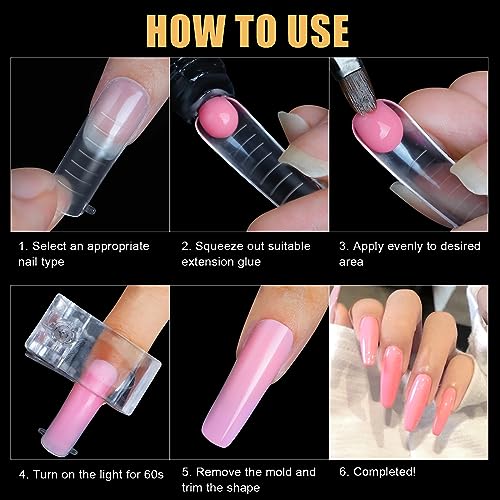 HOW TO USE

1. Select an appropriate nail type

2. Squeeze out suitable extension glue

3. Apply evenly to desired area

4. Turn on the light for 60s

5. Remove the mold and trim the shape

6. Completed!