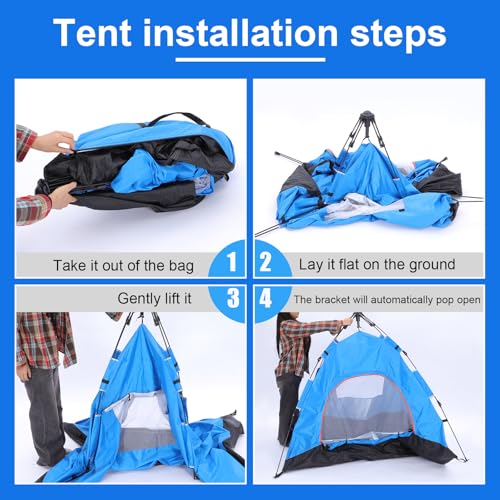 Tent installation steps

Take it out of the bag 1

2 Lay it flat on the ground

Gently lift it 3

4 The bracket will automatically pop open