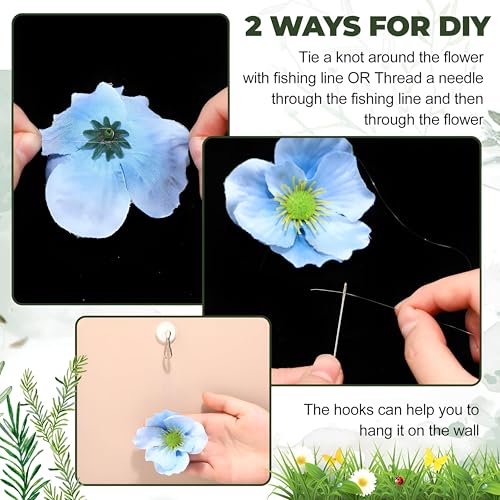 2 WAYS FOR DIY

Tie a knot around the flower with fishing line OR Thread a needle through the fishing line and then through the flower

The hooks can help you to hang it on the wall