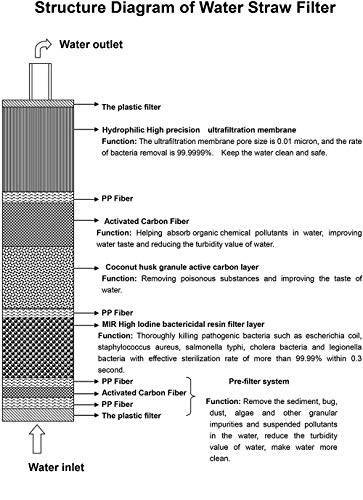 Structure Diagram of Water Straw Filter

Water outlet

The plastic filter

Hydrophilic High precision ultrafiltration membrane
Function: The ultrafiltration membrane pore size is 0.01 micron, and the rate of bacteria removal is 99.9999%. Keep the water clean and safe.

PP Fiber

Activated Carbon Fiber
Function: Helping absorb organic chemical pollutants in water, improving water taste and reducing the turbidity value of water.

Coconut husk granule active carbon layer
Function: Removing poisonous substances and improving the taste of water.

PP Fiber

MIR High Iodine bactericidal resin filter layer
Function: Thoroughly killing pathogenic bacteria such as escherichia coil, staphylococcus aureus, salmonella typhi, cholera bacteria and legionella bacteria with effective sterilization rate of more than 99.99% within 0.3 second.

PP Fiber
Activated Carbon Fiber
PP Fiber
The plastic filter

Pre-filter system
Function: Remove the sediment, bug, dust, algae and other granular impurities and suspended pollutants in the water, reduce the turbidity value of water, make water more clean.

Water inlet