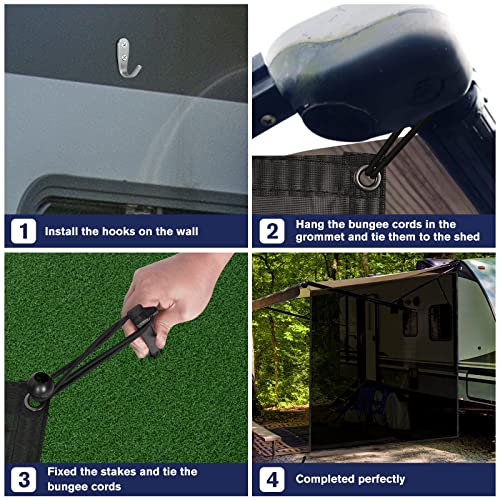 1 Install the hooks on the wall

2 Hang the bungee cords in the grommet and tie them to the shed

3 Fixed the stakes and tie the bungee cords

4 Completed perfectly