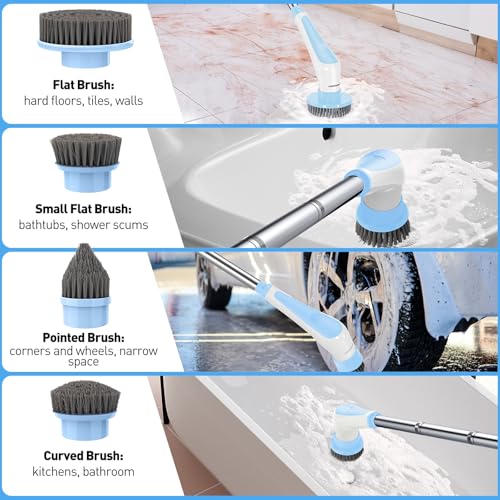 Flat Brush:
hard floors, tiles, walls

Small Flat Brush:
bathtubs, shower scums

Pointed Brush:
corners and wheels, narrow space

Curved Brush:
kitchens, bathroom