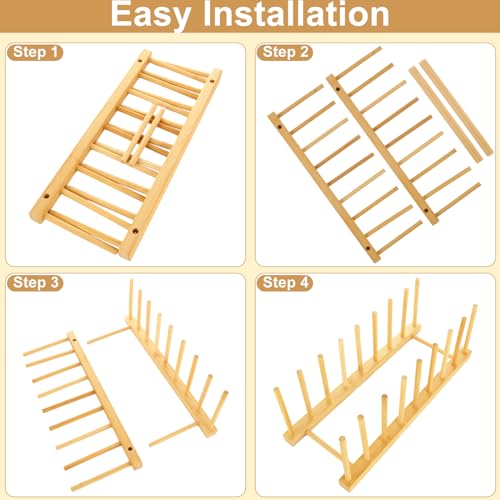 Easy Installation

Step 1

Step 2

Step 3

Step 4