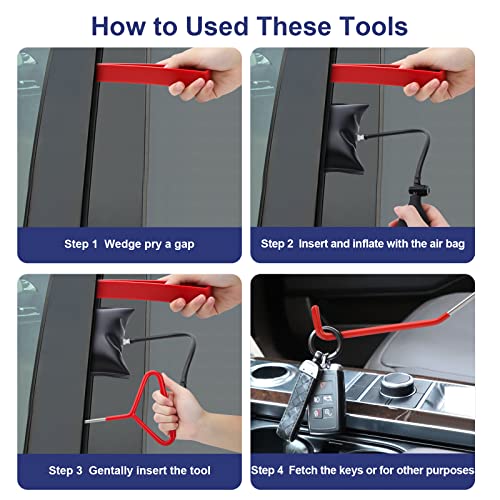 How to Used These Tools

Step 1 Wedge pry a gap

Step 2 Insert and inflate with the air bag

Step 3 Gentally insert the tool

Step 4 Fetch the keys or for other purposes