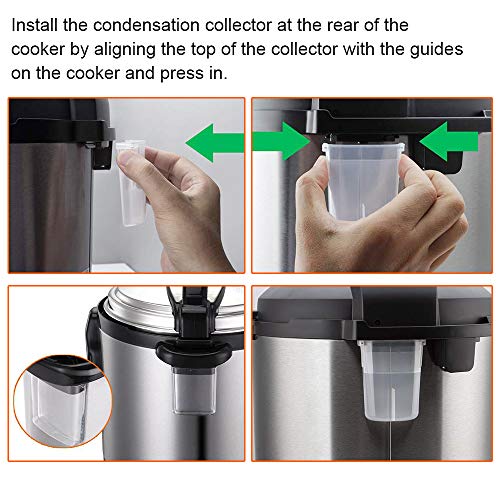 Install the condensation collector at the rear of the cooker by aligning the top of the collector with the guides on the cooker and press in.