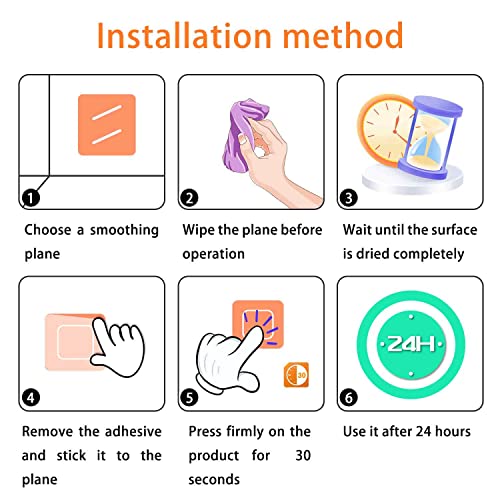 Installation method

1

Choose a smoothing plane

2

Wipe the plane before operation

3

Wait until the surface is dried completely

4

Remove the adhesive and stick it to the plane

30

5

Press firmly on the product for 30 seconds

24H

6

Use it after 24 hours