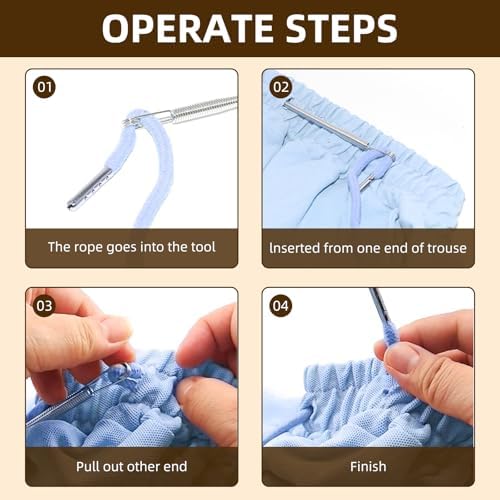 OPERATE STEPS

01

The rope goes into the tool

02

Inserted from one end of trouse

03

Pull out other end

04

Finish