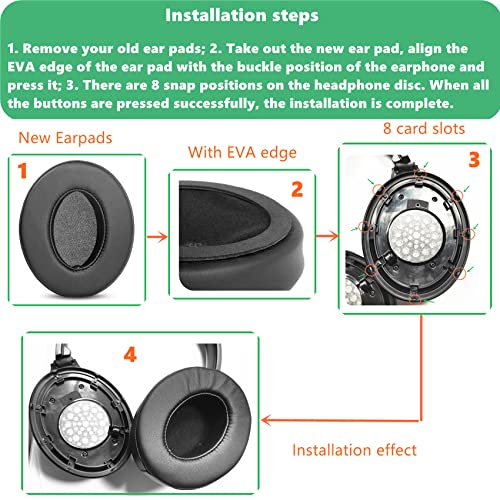 Installation steps

1. Remove your old ear pads; 2. Take out the new ear pad, align the EVA edge of the ear pad with the buckle position of the earphone and press it; 3. There are 8 snap positions on the headphone disc. When all the buttons are pressed successfully, the installation is complete.

New Earpads

1

With EVA edge

2

8 card slots

3

4

Installation effect