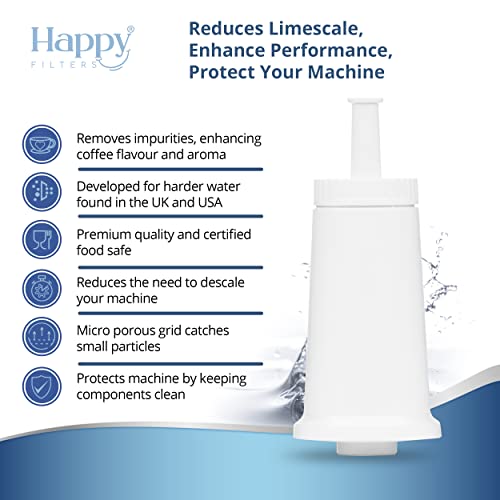 Happy®
FILTERS

Reduces Limescale, Enhance Performance, Protect Your Machine

Removes impurities, enhancing coffee flavour and aroma

Developed for harder water found in the UK and USA

Premium quality and certified food safe

Reduces the need to descale your machine

Micro porous grid catches small particles

Protects machine by keeping components clean