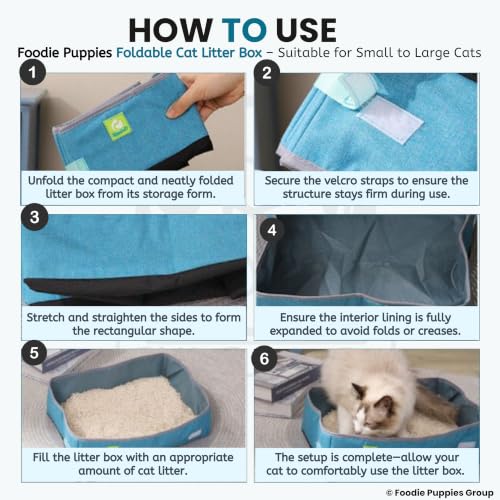 HOW TO USE

Foodie Puppies Foldable Cat Litter Box – Suitable for Small to Large Cats

1

Unfold the compact and neatly folded litter box from its storage form.

2

Secure the velcro straps to ensure the structure stays firm during use.

3

Stretch and straighten the sides to form the rectangular shape.

4

Ensure the interior lining is fully expanded to avoid folds or creases.

5

Fill the litter box with an appropriate amount of cat litter.

6

The setup is complete—allow your cat to comfortably use the litter box.

© Foodie Puppies Group