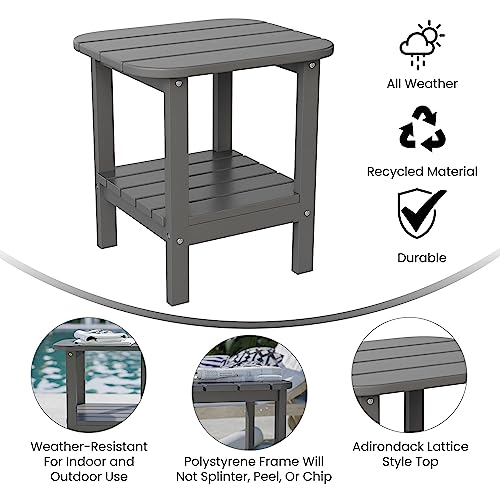 All Weather

Recycled Material

Durable

Weather-Resistant For Indoor and Outdoor Use

Polystyrene Frame Will Not Splinter, Peel, Or Chip

Adirondack Lattice Style Top