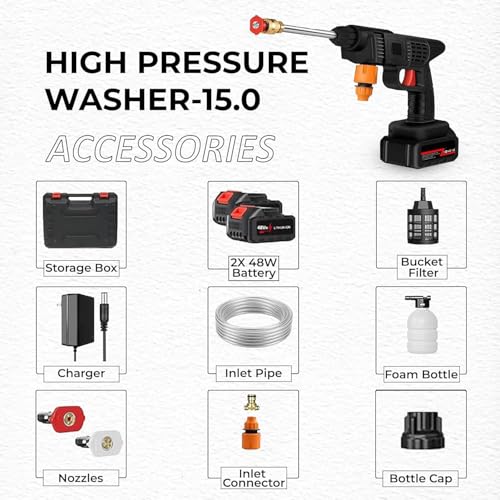 HIGH PRESSURE WASHER-15.0

ACCESSORIES

Storage Box

2X 48W Battery

Bucket Filter

Charger

Inlet Pipe

Foam Bottle

Nozzles

Inlet Connector

Bottle Cap