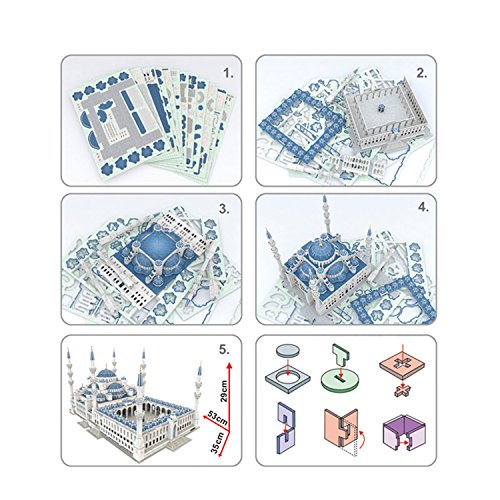 1.

2.

3.

4.

5.

29cm

53cm

35cm