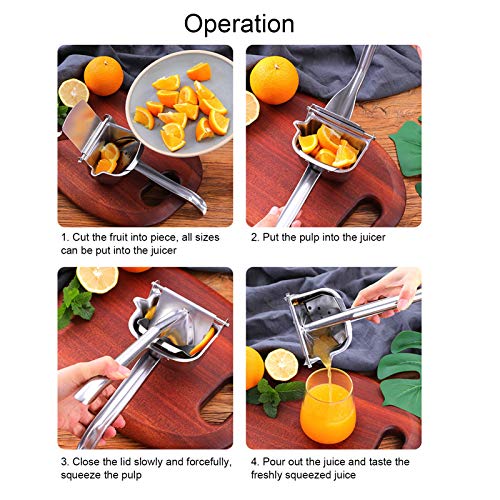 Operation

1. Cut the fruit into piece, all sizes can be put into the juicer

2. Put the pulp into the juicer

3. Close the lid slowly and forcefully, squeeze the pulp

4. Pour out the juice and taste the freshly squeezed juice