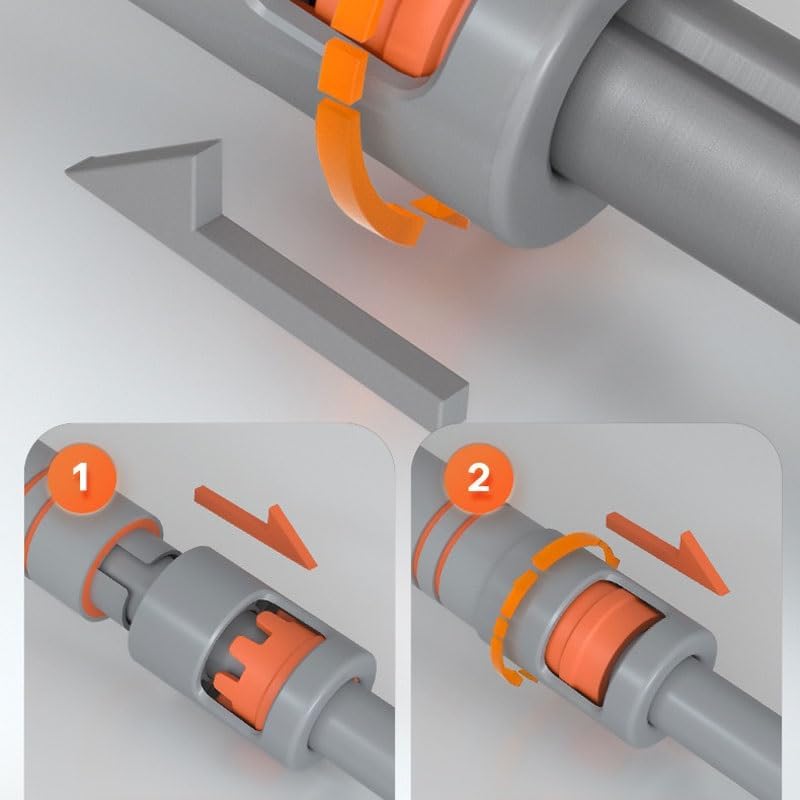 1

2