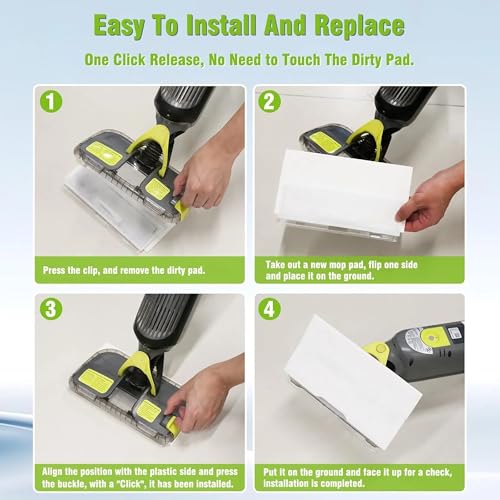 Easy To Install And Replace

One Click Release, No Need to Touch The Dirty Pad.

1

Press the clip, and remove the dirty pad.

2

Take out a new mop pad, flip one side and place it on the ground.

3

Align the position with the plastic side and press the buckle, with a "Click", it has been installed.

4

Put it on the ground and face it up for a check, installation is completed.