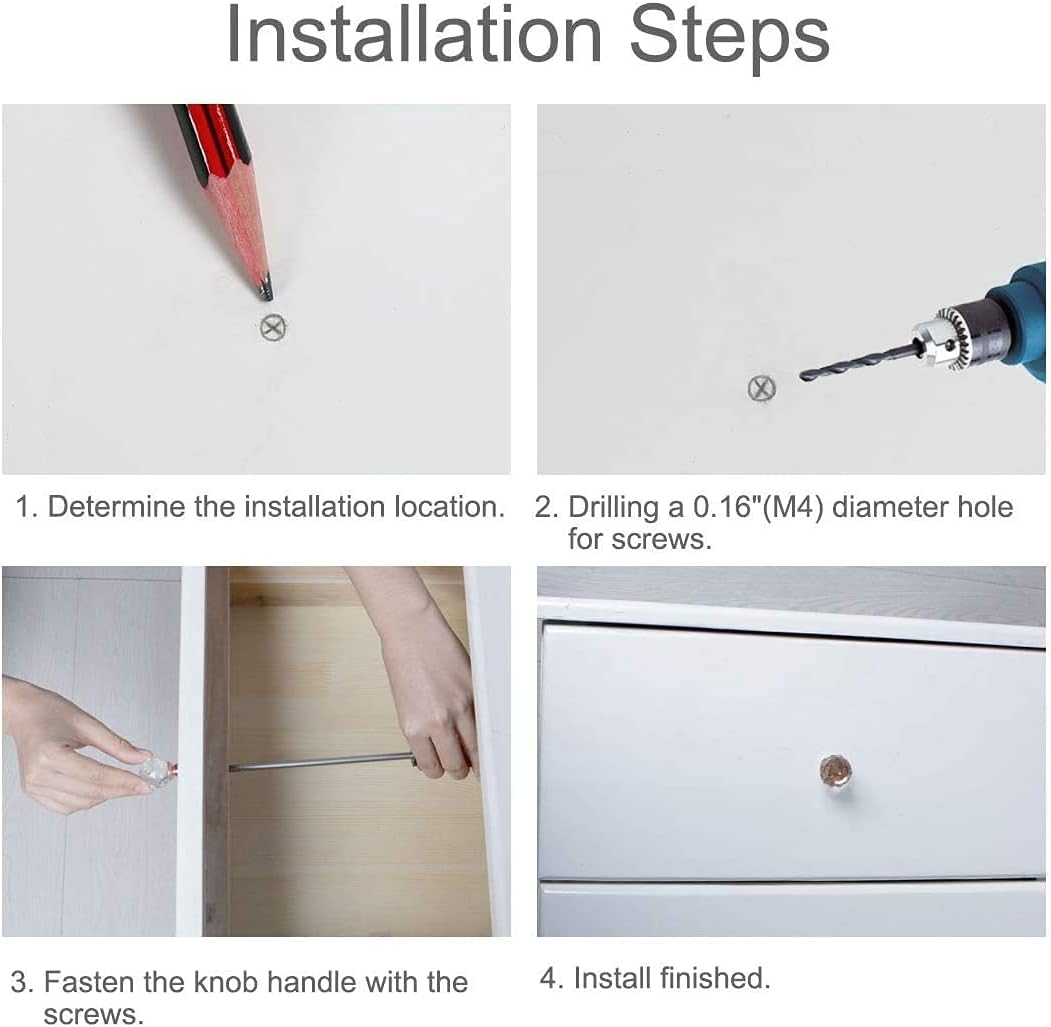 Installation Steps

1. Determine the installation location.

2. Drilling a 0.16"(M4) diameter hole for screws.

3. Fasten the knob handle with the screws.

4. Install finished.