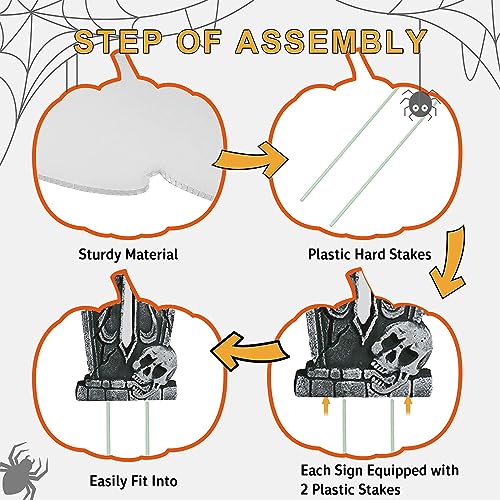 STEP OF ASSEMBLY

Sturdy Material

Plastic Hard Stakes

Easily Fit Into

Each Sign Equipped with 2 Plastic Stakes