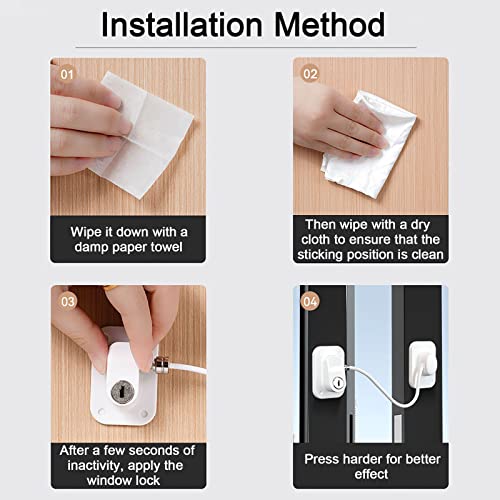 Installation Method

01

Wipe it down with a damp paper towel

02

Then wipe with a dry cloth to ensure that the sticking position is clean

03

After a few seconds of inactivity, apply the window lock

04

Press harder for better effect