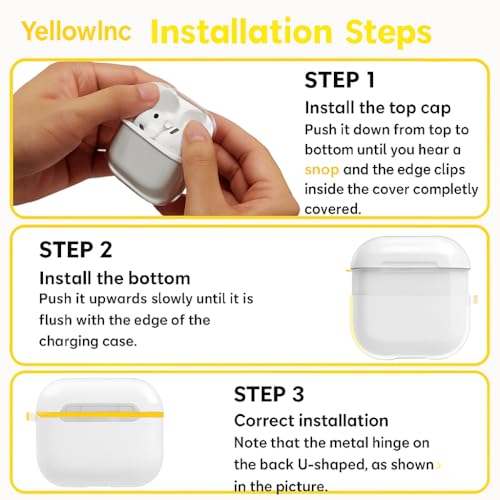 YellowInc Installation Steps

STEP 1
Install the top cap
Push it down from top to bottom until you hear a snop and the edge clips inside the cover completly covered.

STEP 2
Install the bottom
Push it upwards slowly until it is flush with the edge of the charging case.

STEP 3
Correct installation
Note that the metal hinge on the back U-shaped, as shown in the picture.