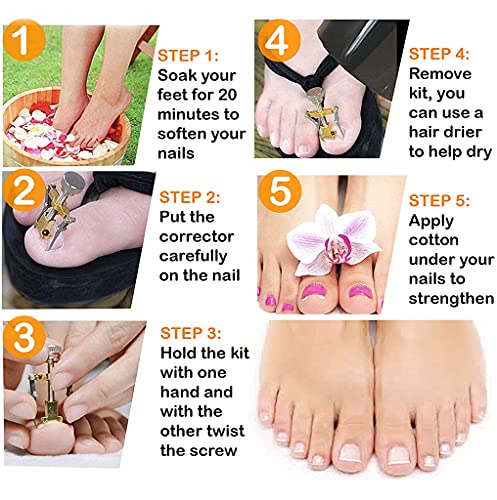 1

STEP 1:
Soak your feet for 20 minutes to soften your nails

2

STEP 2:
Put the corrector carefully on the nail

3

STEP 3:
Hold the kit with one hand and with the other twist the screw

4

STEP 4:
Remove kit, you can use a hair drier to help dry

5

STEP 5:
Apply cotton under your nails to strengthen