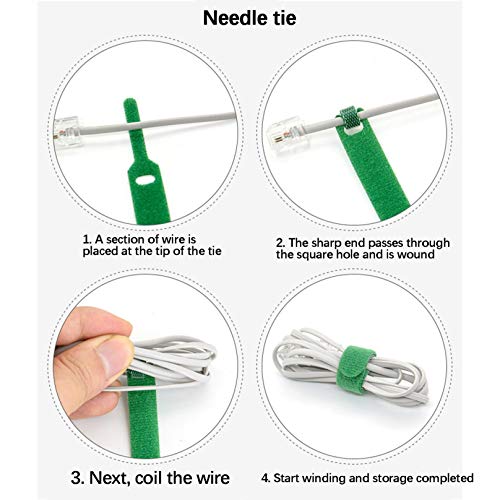 Needle tie

1. A section of wire is placed at the tip of the tie

2. The sharp end passes through the square hole and is wound

3. Next, coil the wire

4. Start winding and storage completed