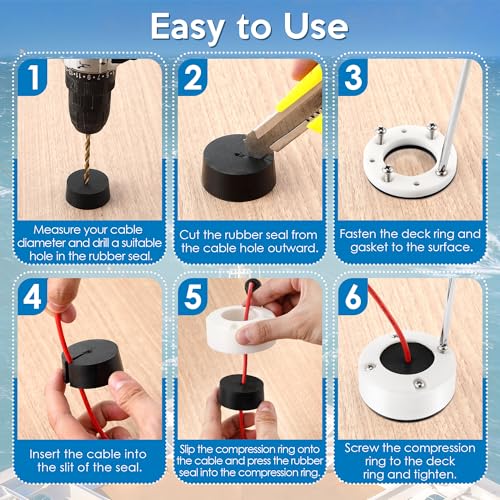 Easy to Use

1
Measure your cable diameter and drill a suitable hole in the rubber seal.

2
Cut the rubber seal from the cable hole outward.

3
Fasten the deck ring and gasket to the surface.

4
Insert the cable into the slit of the seal.

5
Slip the compression ring onto the cable and press the rubber seal into the compression ring.

6
Screw the compression ring to the deck ring and tighten.