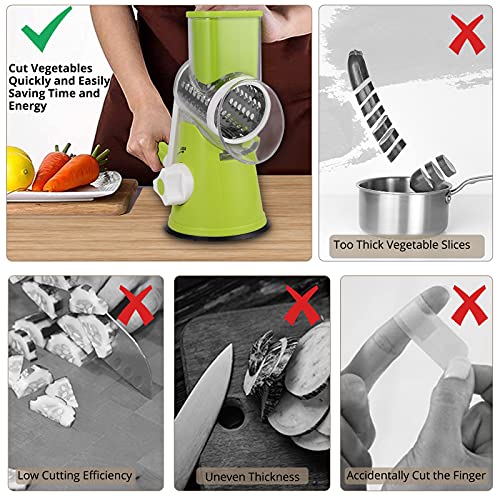 Cut Vegetables Quickly and Easily Saving Time and Energy

Too Thick Vegetable Slices

Low Cutting Efficiency

Uneven Thickness

Accidentally Cut the Finger