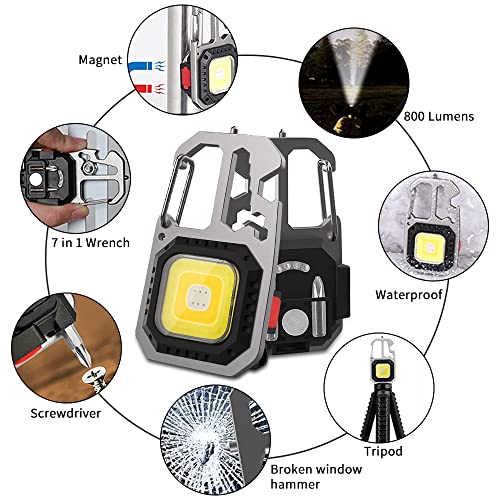 Magnet

800 Lumens

7 in 1 Wrench

Waterproof

Screwdriver

Tripod

Broken window hammer