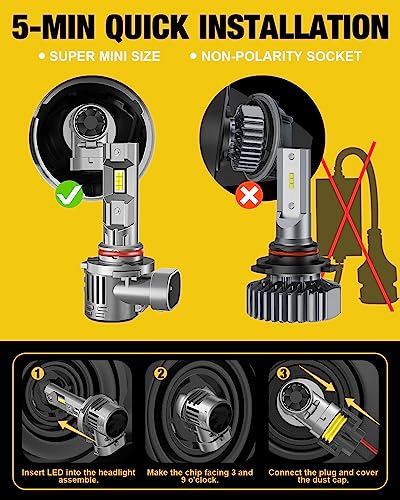 5-MIN QUICK INSTALLATION

• SUPER MINI SIZE • NON-POLARITY SOCKET

1

Insert LED into the headlight assemble.

2

Make the chip facing 3 and 9 o'clock.

3

Connect the plug and cover the dust cap.