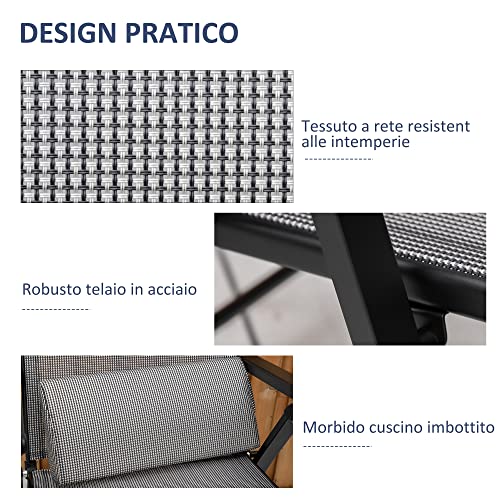 DESIGN PRATICO

Tessuto a rete resistent alle intemperie

Robusto telaio in acciaio

Morbido cuscino imbottito