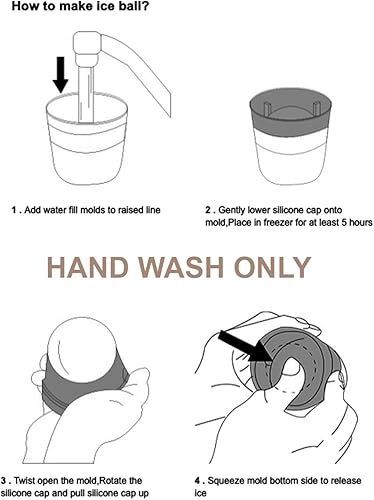 How to make ice ball?

1 . Add water fill molds to raised line

2 . Gently lower silicone cap onto mold,Place in freezer for at least 5 hours

HAND WASH ONLY

3 . Twist open the mold,Rotate the silicone cap and pull silicone cap up

4 . Squeeze mold bottom side to release ice