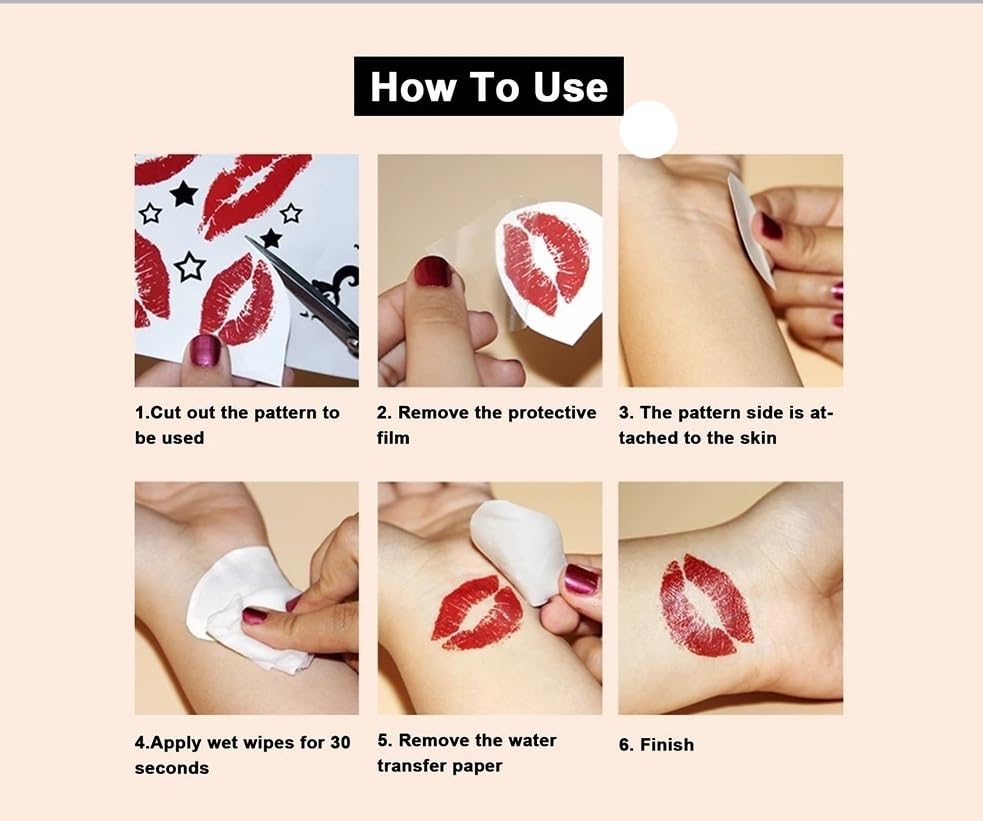 How To Use

1.Cut out the pattern to be used

2. Remove the protective film

3. The pattern side is attached to the skin

4.Apply wet wipes for 30 seconds

5. Remove the water transfer paper

6. Finish