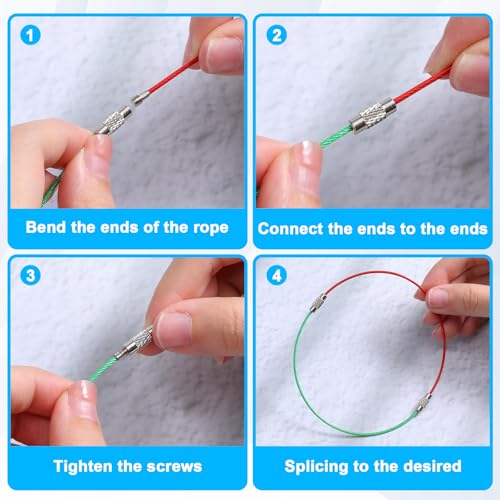 1
Bend the ends of the rope

2
Connect the ends to the ends

3
Tighten the screws

4
Splicing to the desired