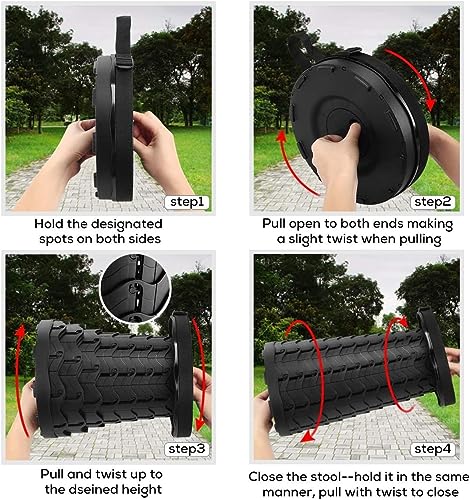 step1

Hold the designated spots on both sides

step2

Pull open to both ends making a slight twist when pulling

step3

Pull and twist up to the dseined height

step4

Close the stool--hold it in the same manner, pull with twist to close