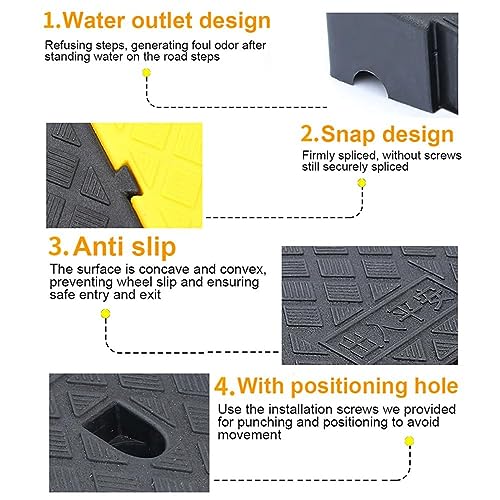 1.Water outlet design

Refusing steps, generating foul odor after standing water on the road steps

2.Snap design

Firmly spliced, without screws still securely spliced

3.Anti slip

The surface is concave and convex, preventing wheel slip and ensuring safe entry and exit

出入平安

4.With positioning hole

Use the installation screws we provided for punching and positioning to avoid movement