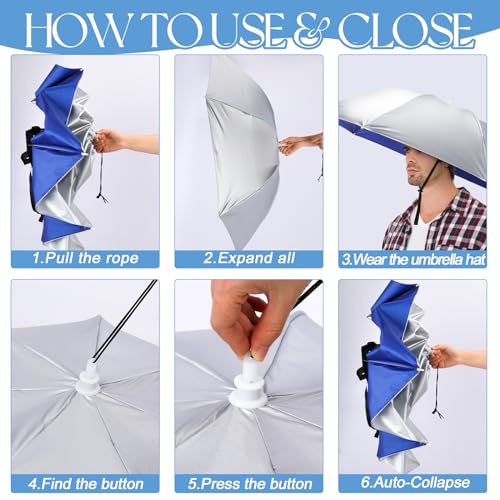 HOW TO USE & CLOSE

1.Pull the rope

2.Expand all

3.Wear the umbrella hat

4.Find the button

5.Press the button

6.Auto-Collapse