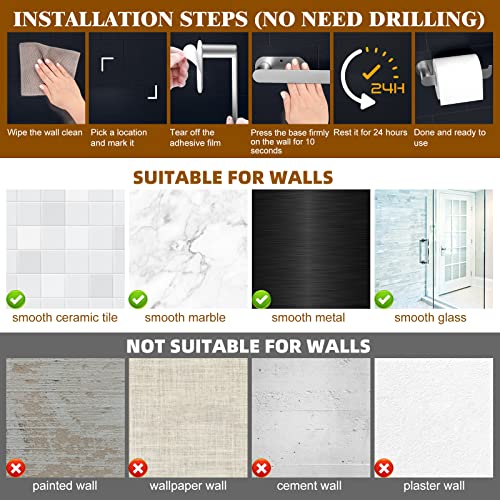 INSTALLATION STEPS (NO NEED DRILLING)

24H

Wipe the wall clean

Pick a location and mark it

Tear off the adhesive film

Press the base firmly on the wall for 10 seconds

Rest it for 24 hours

Done and ready to use

SUITABLE FOR WALLS

smooth ceramic tile

smooth marble

smooth metal

smooth glass

NOT SUITABLE FOR WALLS

painted wall

wallpaper wall

cement wall

plaster wall