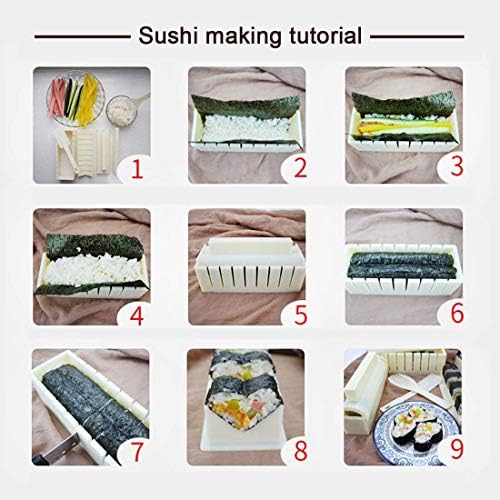 Sushi making tutorial

1

2

3

4

5

6

7

8

9