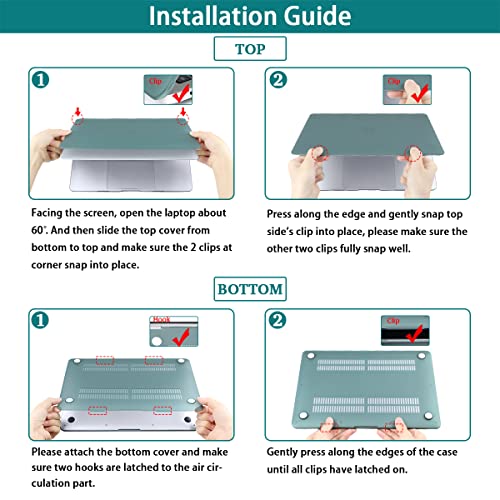 Installation Guide

TOP

1

Clip

Facing the screen, open the laptop about 60°. And then slide the top cover from bottom to top and make sure the 2 clips at corner snap into place.

2

Clip

Press along the edge and gently snap top side's clip into place, please make sure the other two clips fully snap well.

BOTTOM

1

Hook

Please attach the bottom cover and make sure two hooks are latched to the air circulation part.

2

Clip

Gently press along the edges of the case until all clips have latched on.