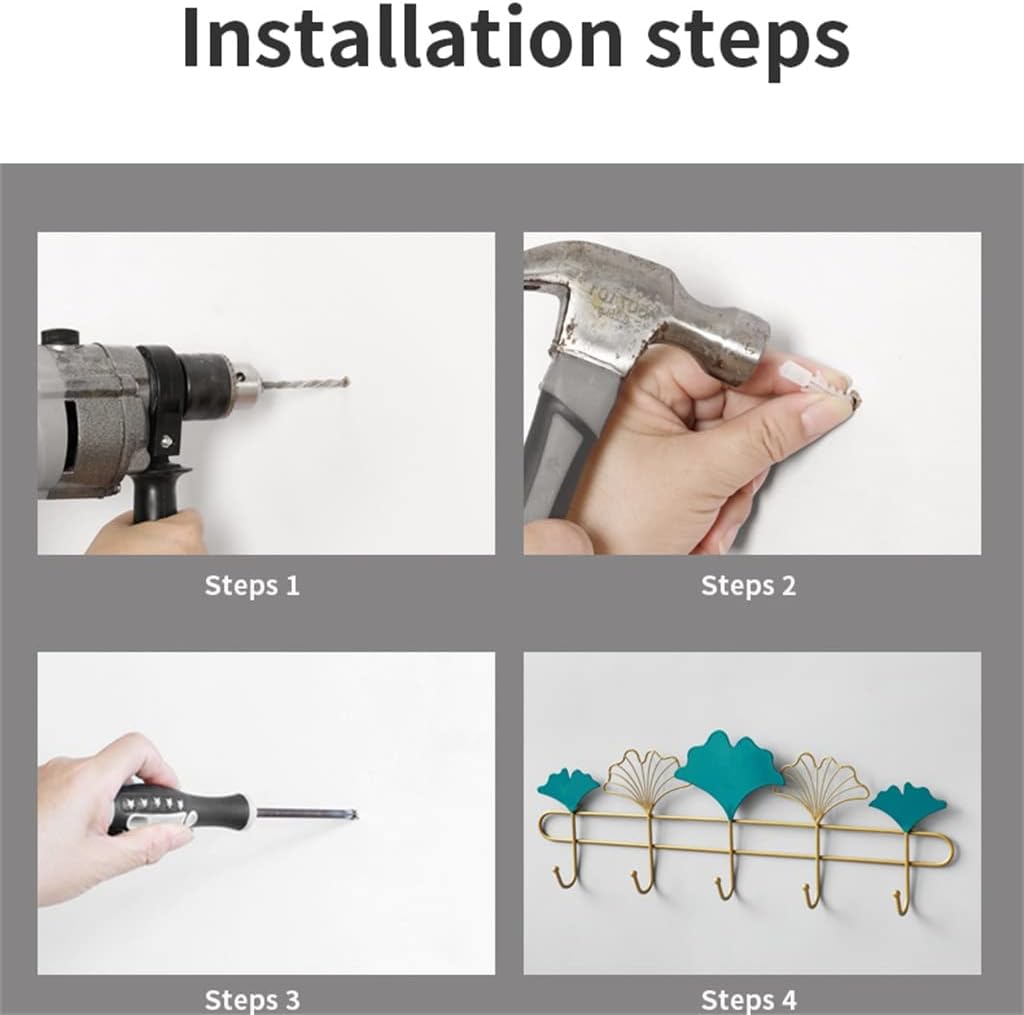 Installation steps

Steps 1

Steps 2

Steps 3

Steps 4