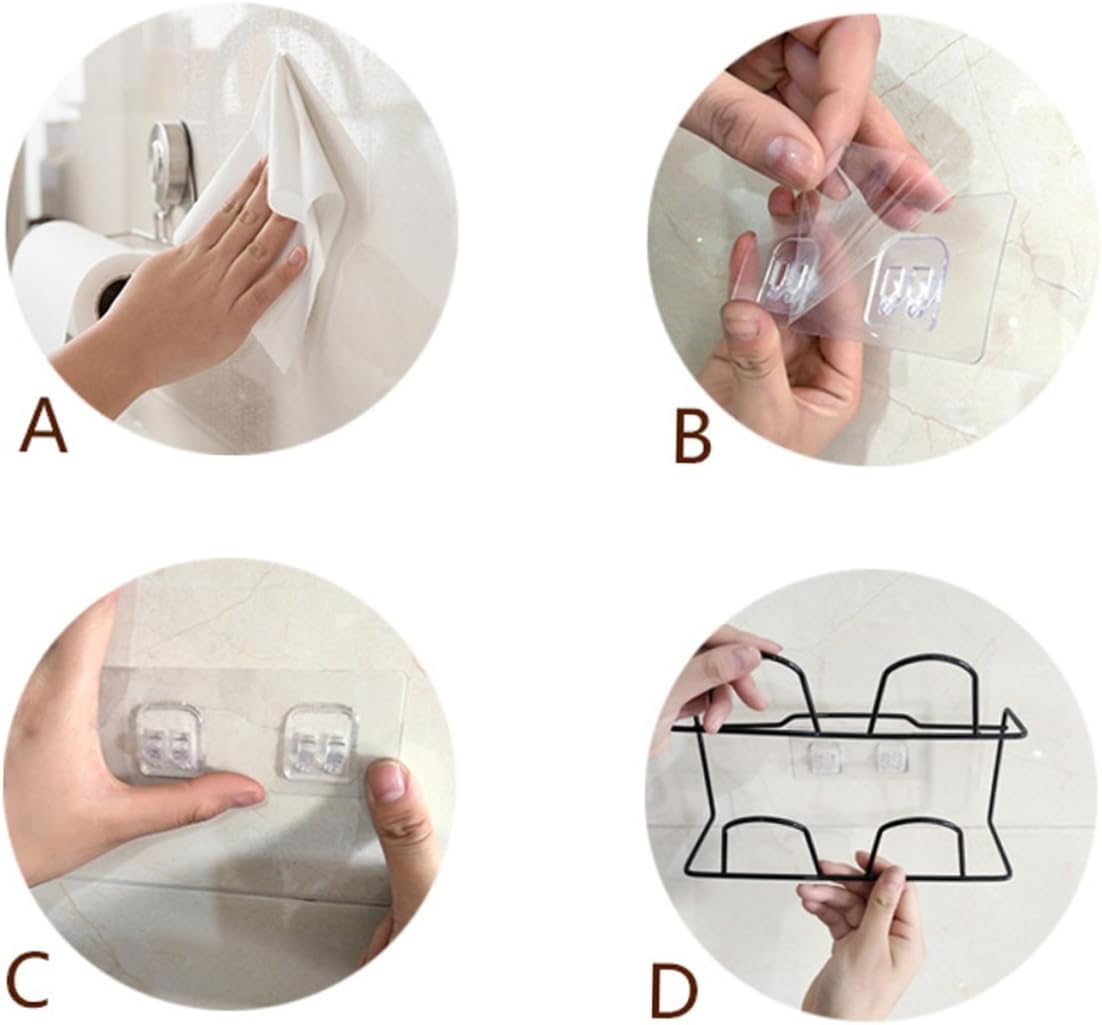 A

B

C

D