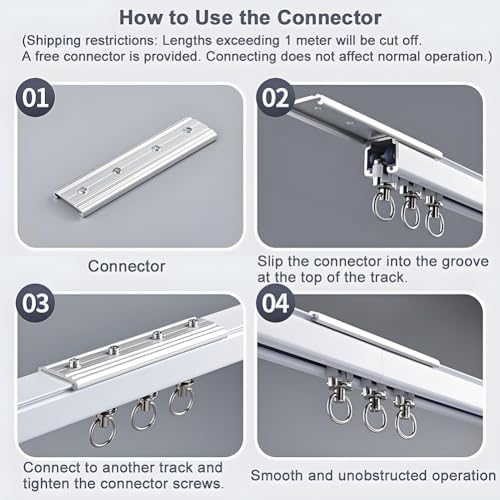 How to Use the Connector

(Shipping restrictions: Lengths exceeding 1 meter will be cut off. A free connector is provided. Connecting does not affect normal operation.)

01

Connector

02

Slip the connector into the groove at the top of the track.

03

Connect to another track and tighten the connector screws.

04

Smooth and unobstructed operation